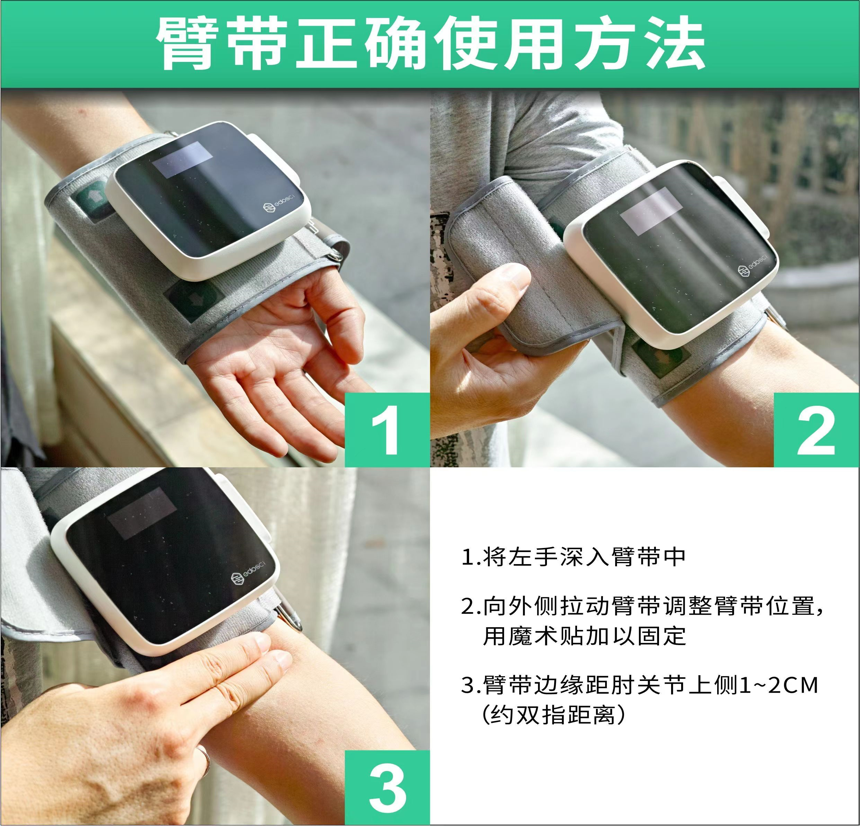 臂带正确使用方法

1

2

3

1.将左手深入臂带中

2.向外侧拉动臂带调整臂带位置，用魔术贴加以固定

3.臂带边缘距肘关节上侧1~2CM（约双指距离）